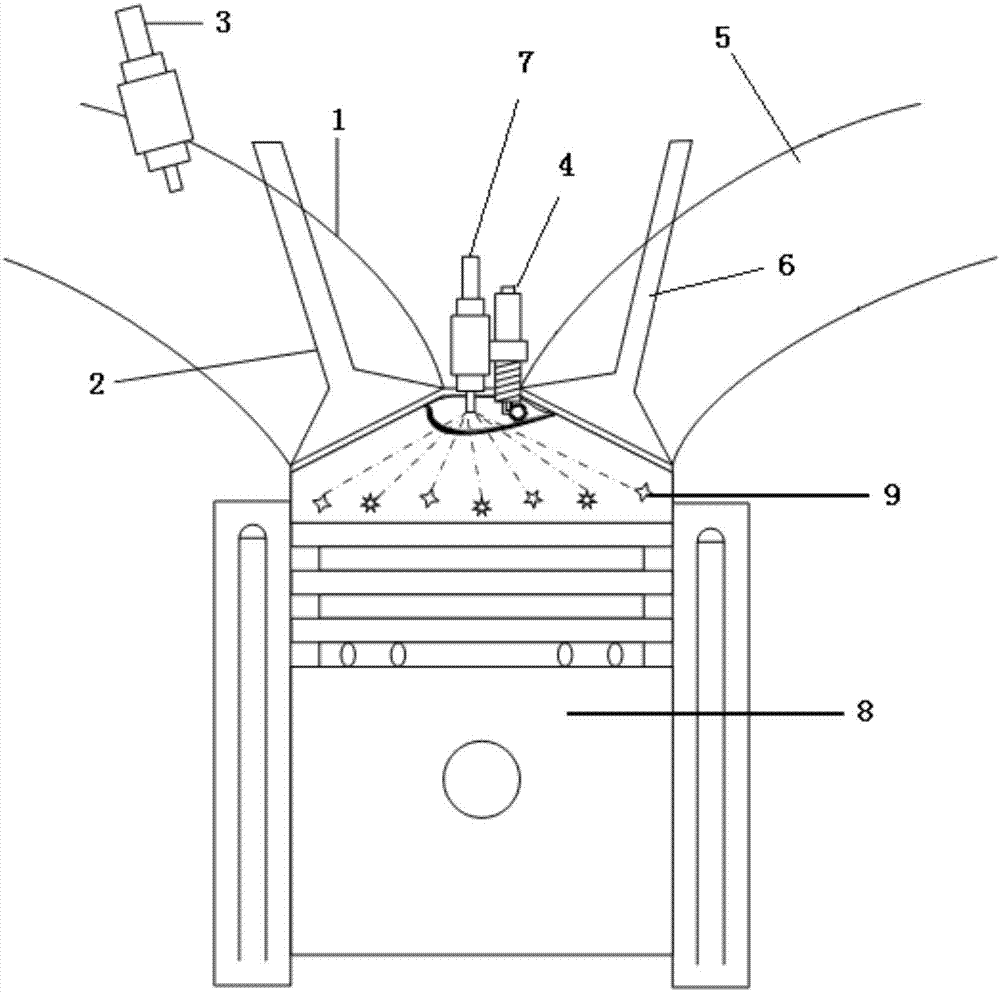 3
7
5
1
4
6
2
9
8